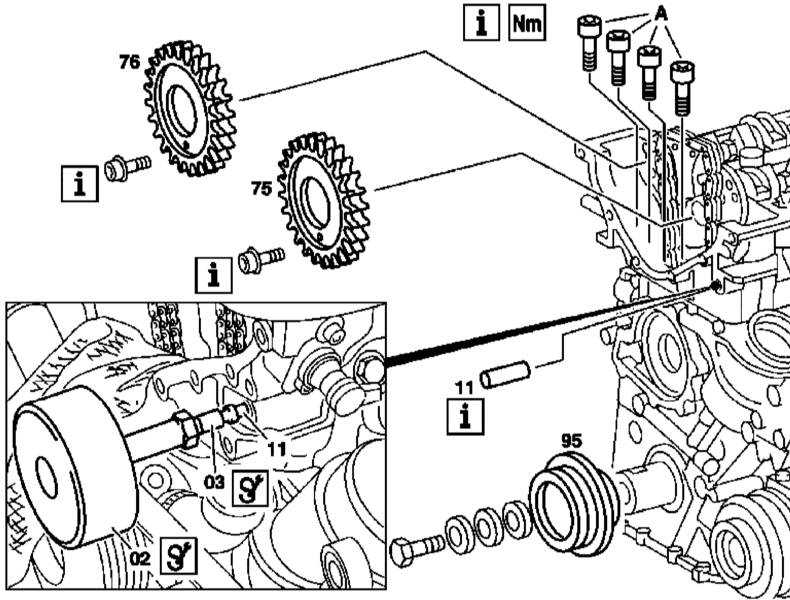 i Nm
A
76
i
75
i
11
i
95
11
03
02